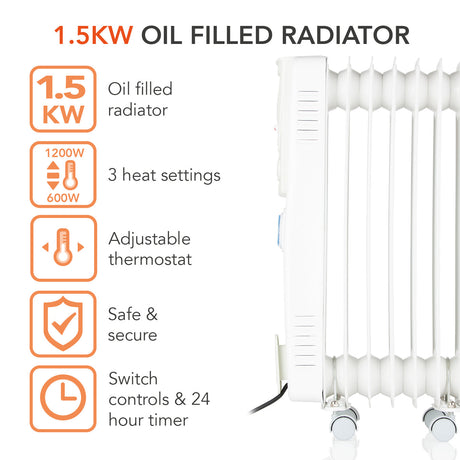 1.5KW OIL FILLED RADIATOR

1.5 KW

Oil filled radiator

1200W

600W

3 heat settings

Adjustable thermostat

Safe & secure

Switch controls & 24 hour timer