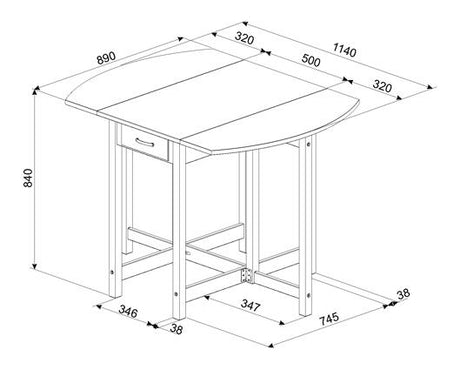 890
320
1140
500
320
840
346
38
347
745
38