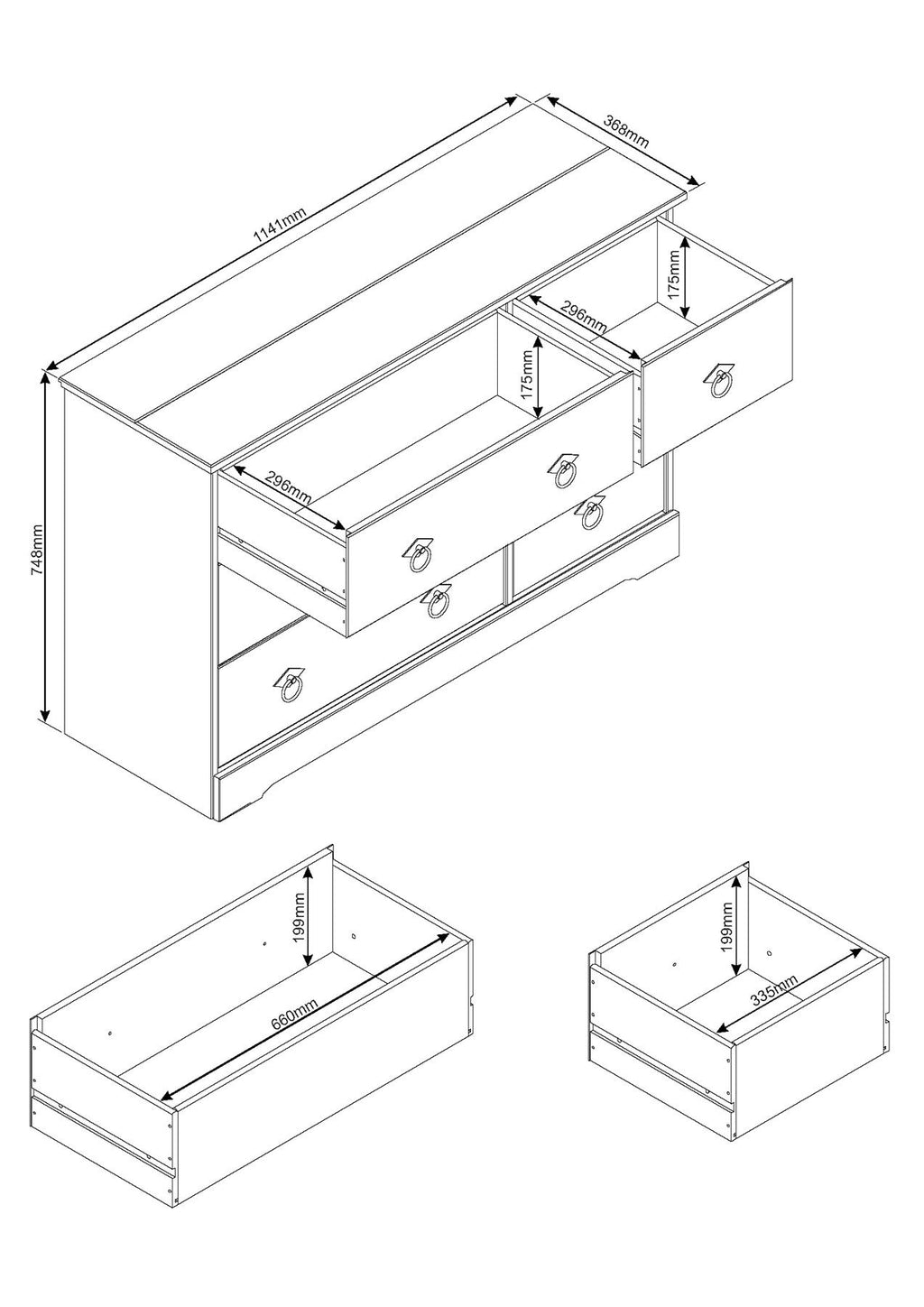 1141mm
368mm
175mm
296mm
175mm
296mm
748mm
199mm
660mm
199mm
335mm