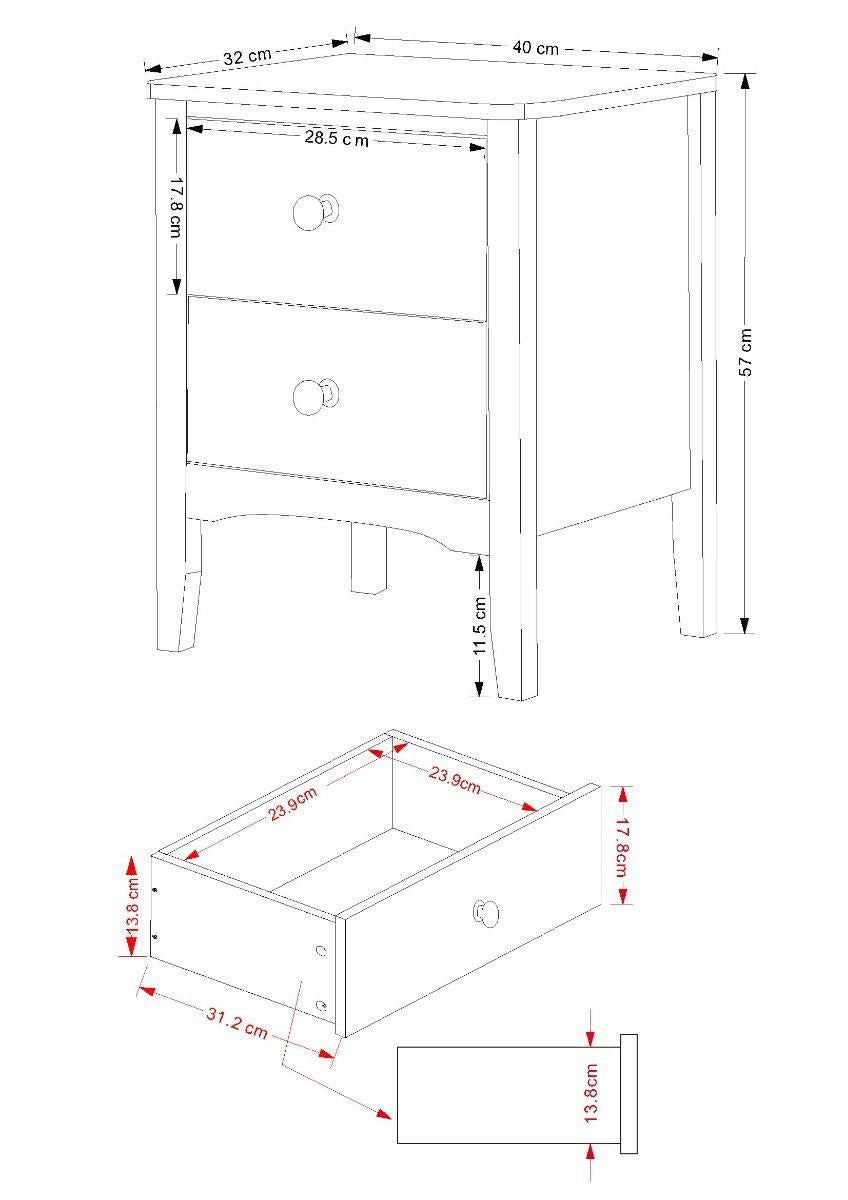 32 cm
40 cm
28.5 cm
17.8 cm
57 cm
11.5 cm
23.9cm
23.9cm
17.8cm
13.8 cm
31.2 cm
13.8cm