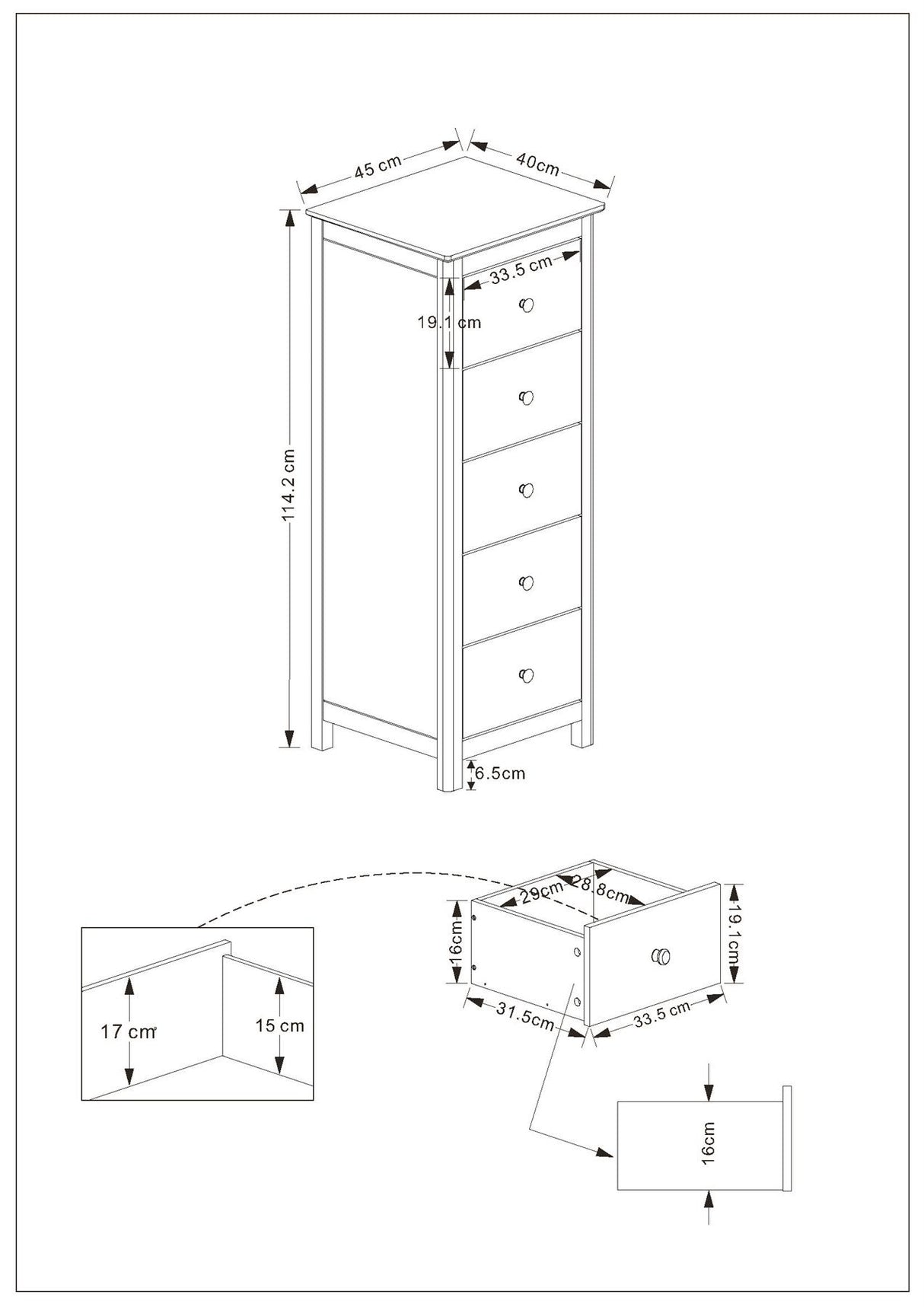 45 cm
40cm
33.5 cm
19.1 cm
114.2 cm
6.5cm

29cm
28.8cm
16cm
19.1cm
31.5cm
33.5 cm
17 cm
15 cm
16cm