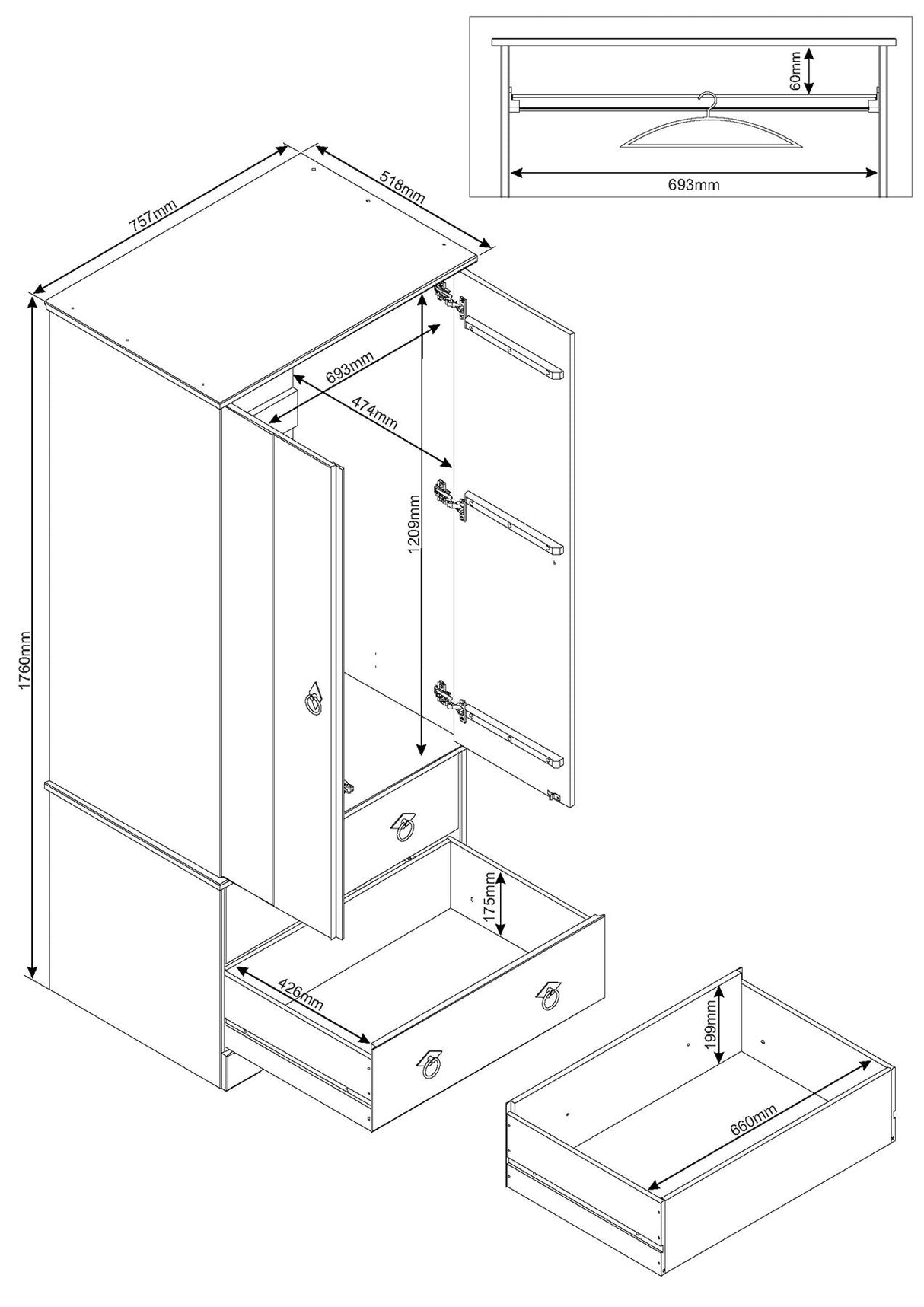 60mm
693mm
757mm
518mm
693mm
474mm
1209mm
1760mm
175mm
426mm
199mm
660mm