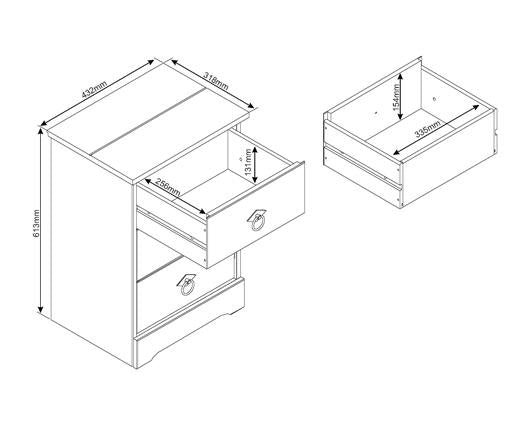 432mm
318mm
613mm
256mm
131mm
154mm
335mm